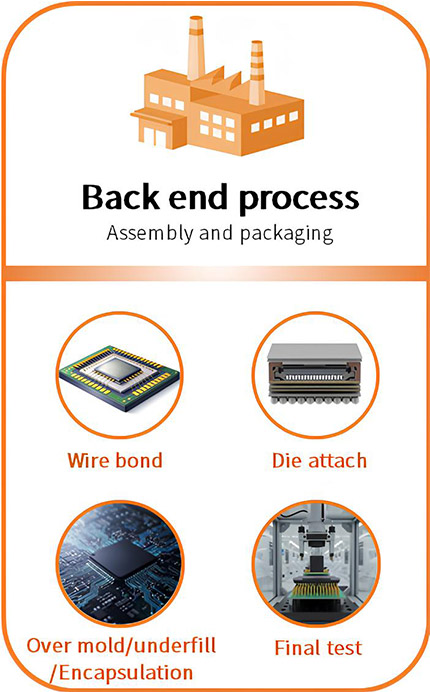 Back end process
Assembly and packaging

Wire bond

Die attach

Over mold/underfill /Encapsulation

Final test